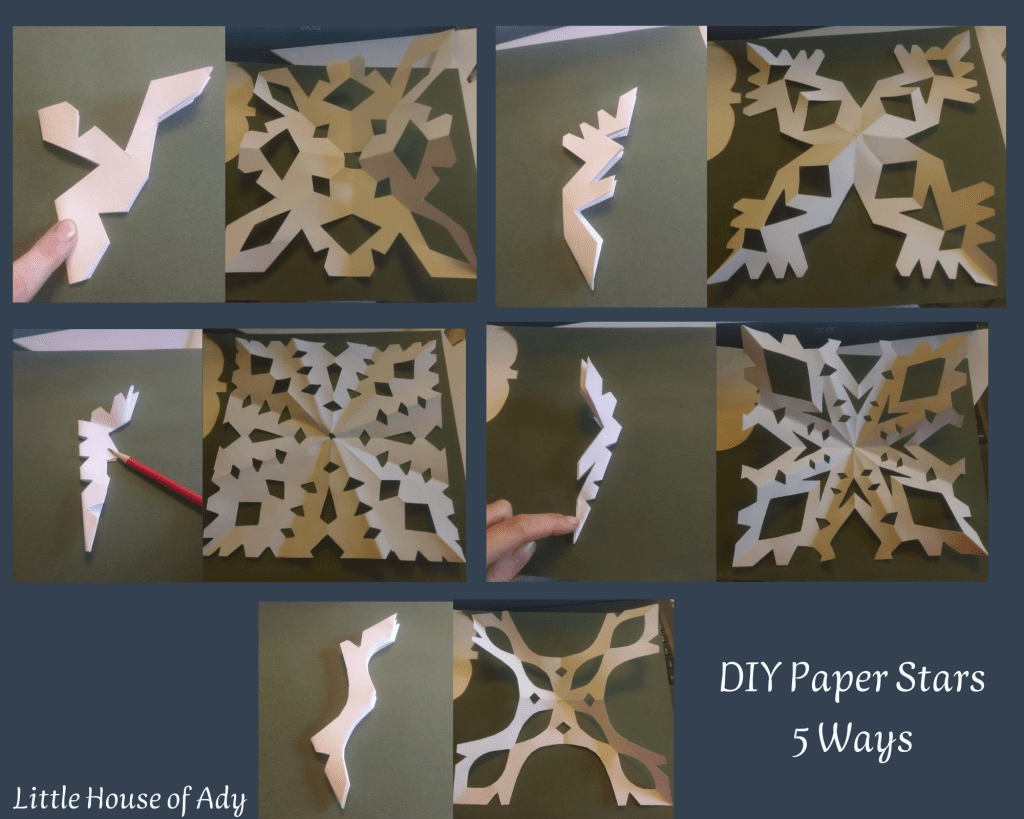 DIY Paper Stars
5 Ways

Little House of Ady